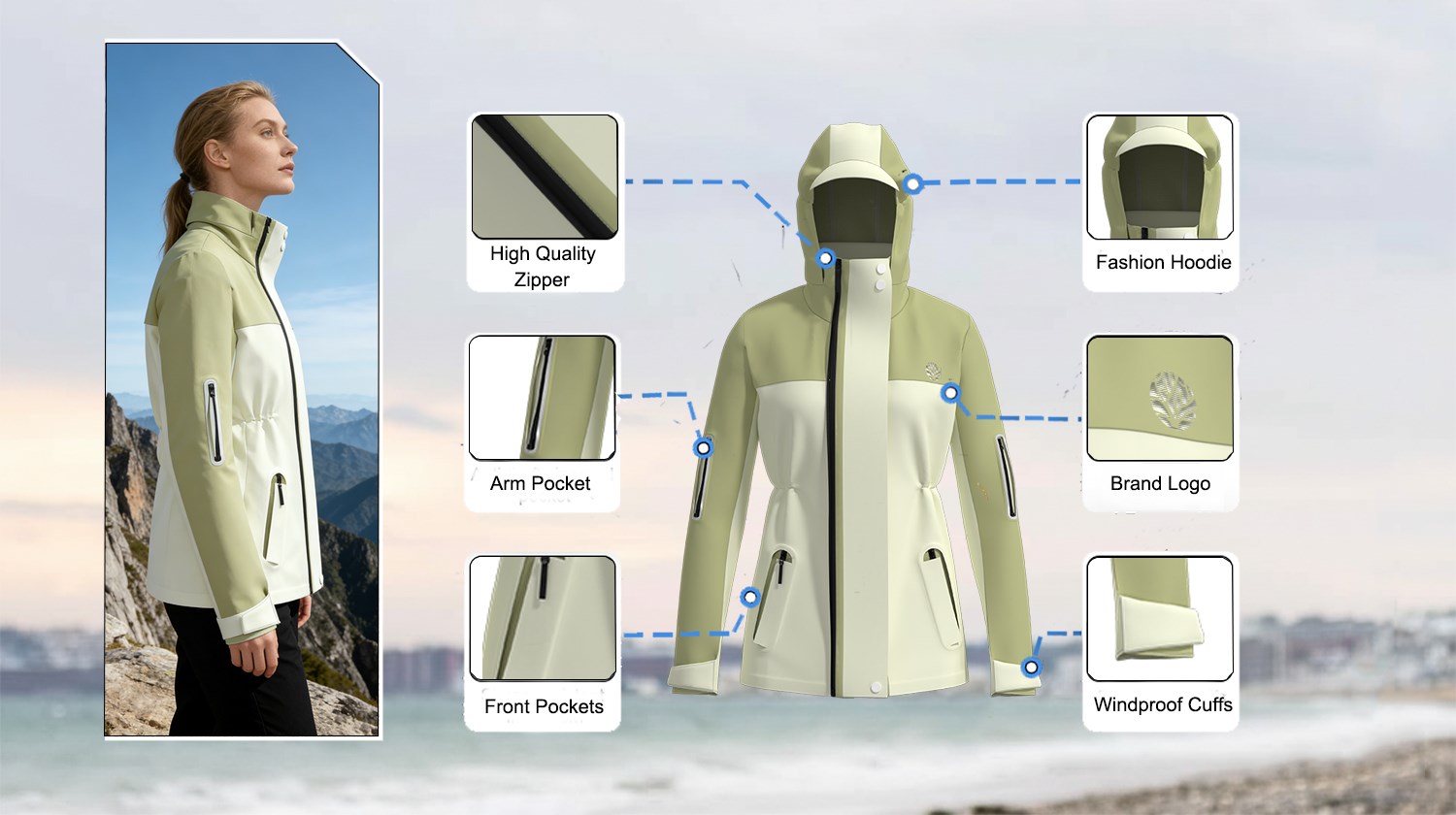 High Quality Zipper

Arm Pocket

Front Pockets

Fashion Hoodie

Brand Logo

Windproof Cuffs